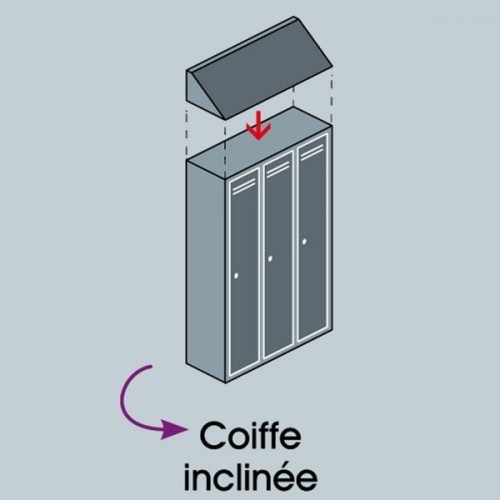 Coiffe inclinée